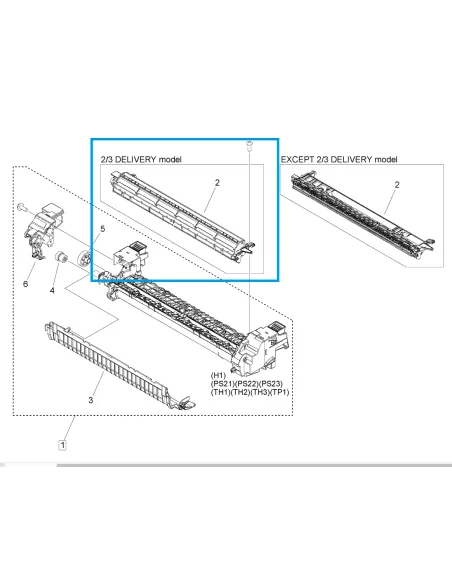 2/3 DELIVERY model

2

EXCEPT 2/3 DELIVERY model

2

5

6

4

3

(H1)
(PS21)(PS22)(PS23)
(TH1)(TH2)(TH3)(TP1)

1